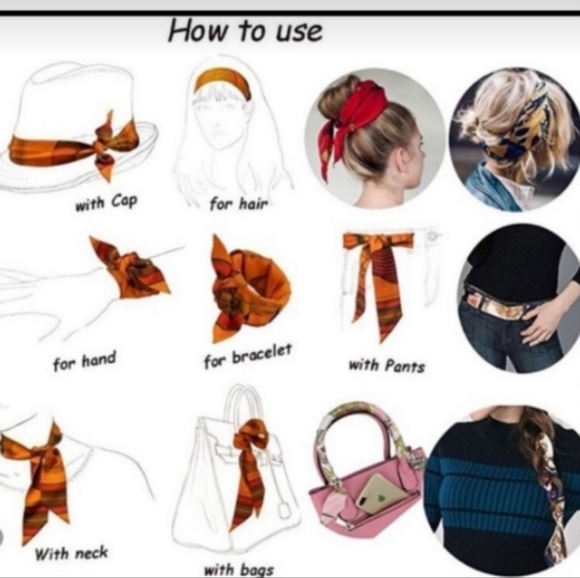 How to use

with Cap

for hair

for hand

for bracelet

with Pants

With neck

with bags